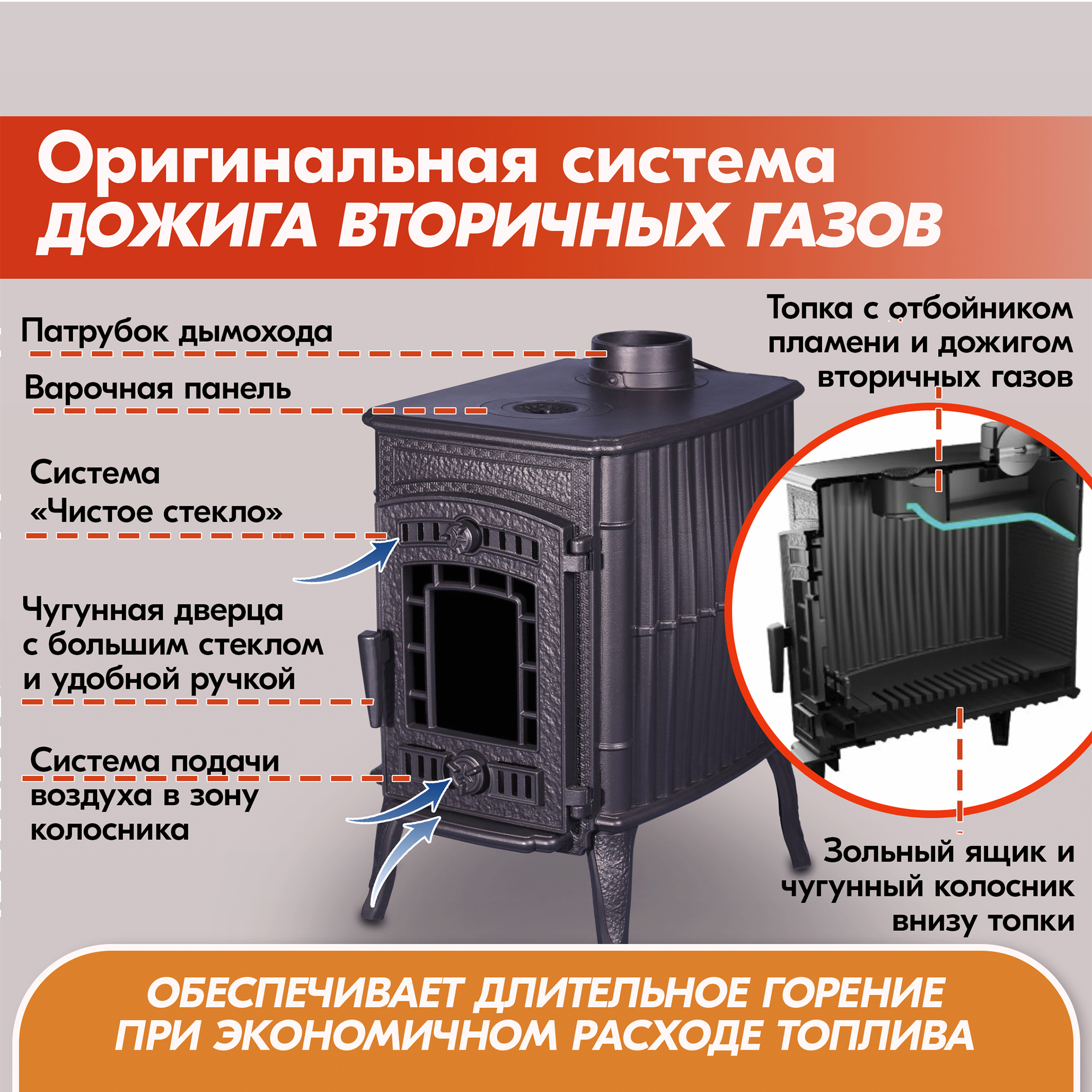 Оригинальная система
ДОЖИГА ВТОРИЧНЫХ ГАЗОВ

Патрубок дымохода

Варочная панель

Система «Чистое стекло»

Чугунная дверца с большим стеклом и удобной ручкой

Система подачи воздуха в зону колосника

Топка с отбойником пламени и дожигом вторичных газов

Зольный ящик и чугунный колосник внизу топки

ОБЕСПЕЧИВАЕТ ДЛИТЕЛЬНОЕ ГОРЕНИЕ ПРИ ЭКОНОМИЧНОМ РАСХОДЕ ТОПЛИВА