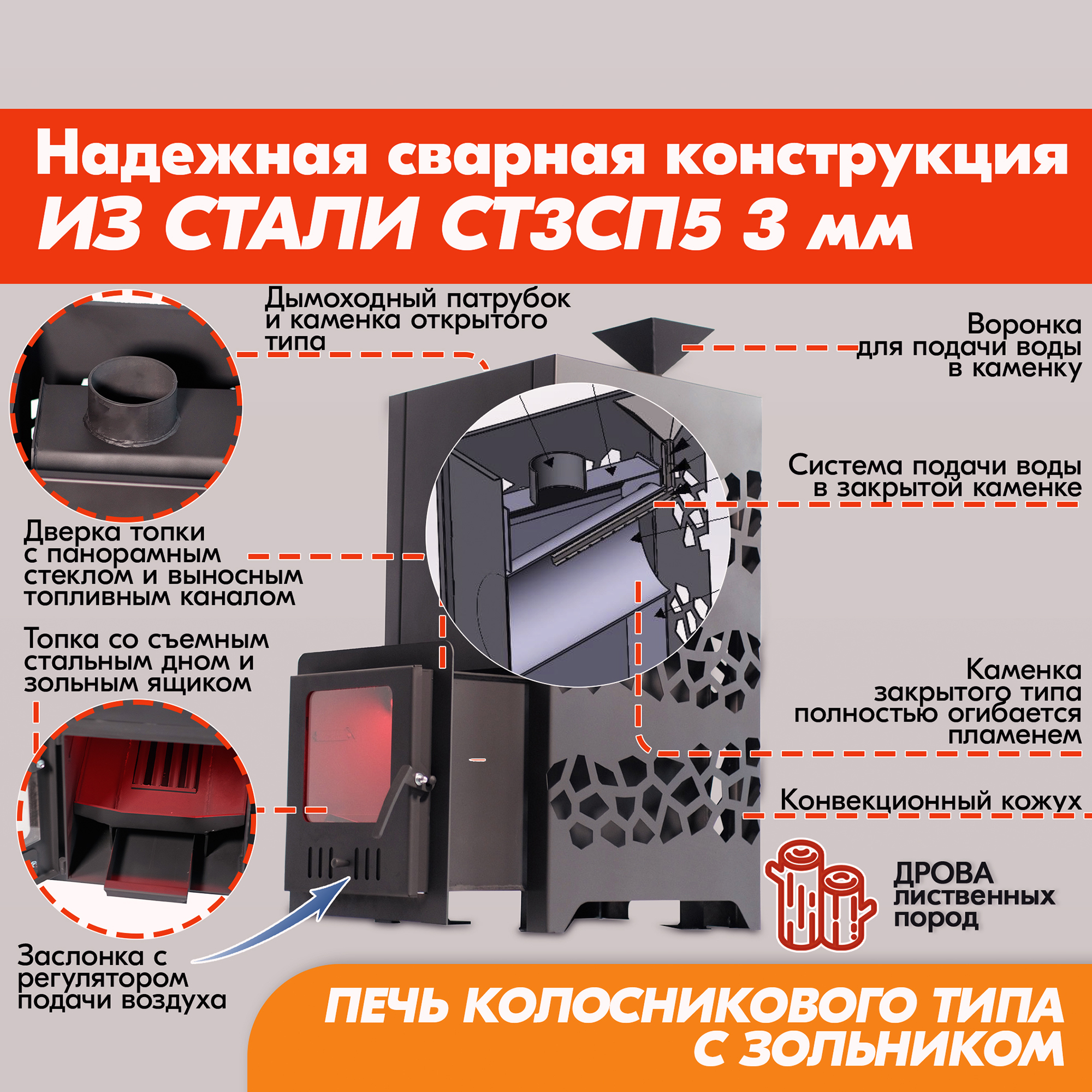 Надежная сварная конструкция
ИЗ СТАЛИ СТ3СП5 3 мм

Дымоходный патрубок и каменка открытого типа

Воронка для подачи воды в каменку

Система подачи воды в закрытой каменке

Дверка топки с панорамным стеклом и выносным топливным каналом

Топка со съемным стальным дном и зольным ящиком

Каменка закрытого типа полностью огибается пламенем

Конвекционный кожух

ДРОВА лиственных пород

Заслонка с регулятором подачи воздуха

ПЕЧЬ КОЛОСНИКОВОГО ТИПА С ЗОЛЬНИКОМ